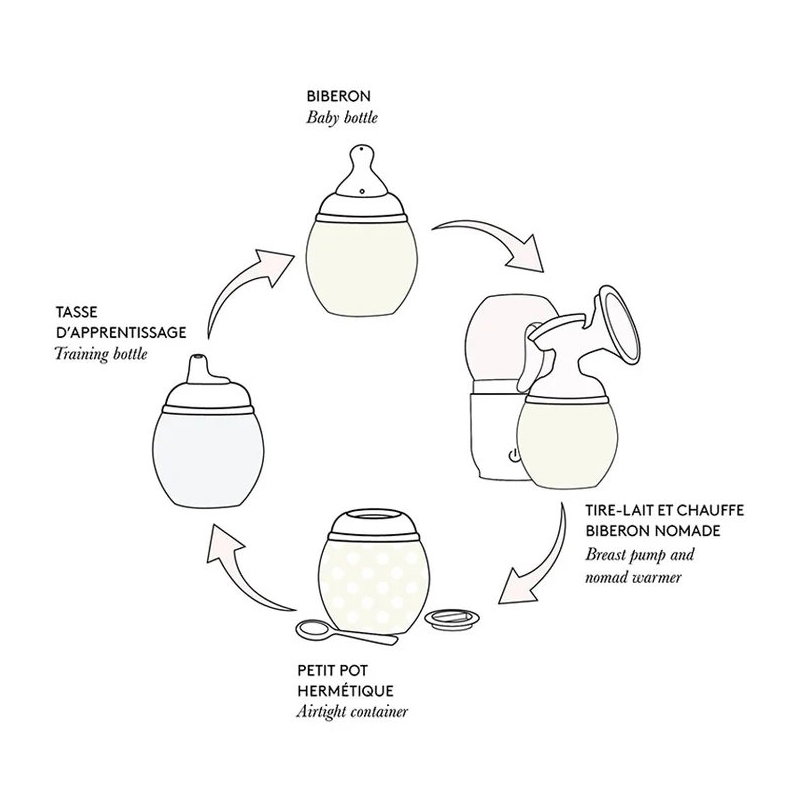 BIBERON
Baby bottle

TIRE-LAIT ET CHAUFFE BIBERON NOMADE
Breast pump and nomad warmer

PETIT POT HERMÉTIQUE
Airtight container

TASSE D'APPRENTISSAGE
Training bottle