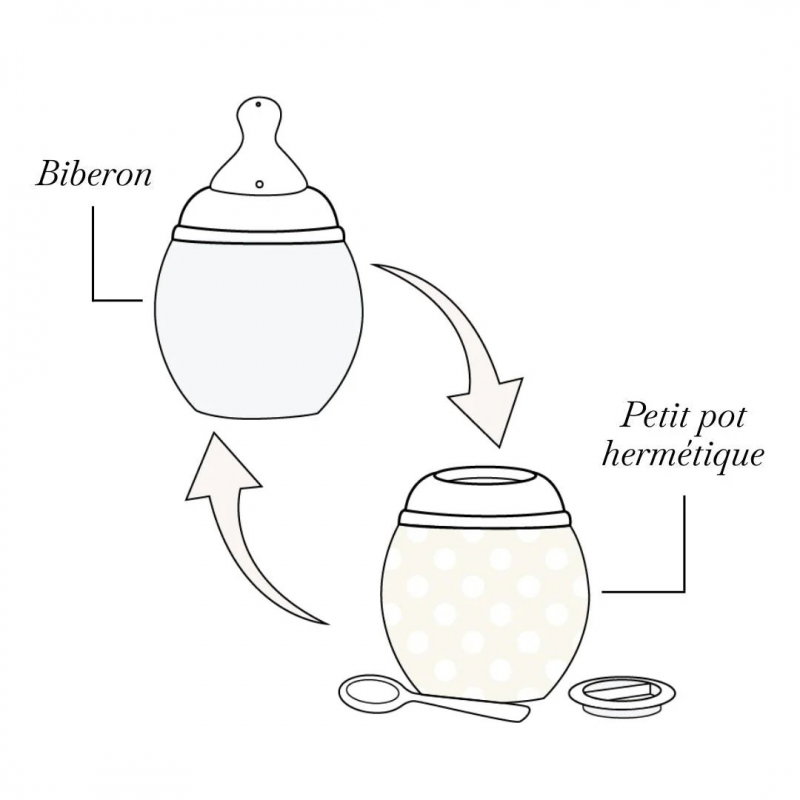 Biberon

Petit pot hermétique