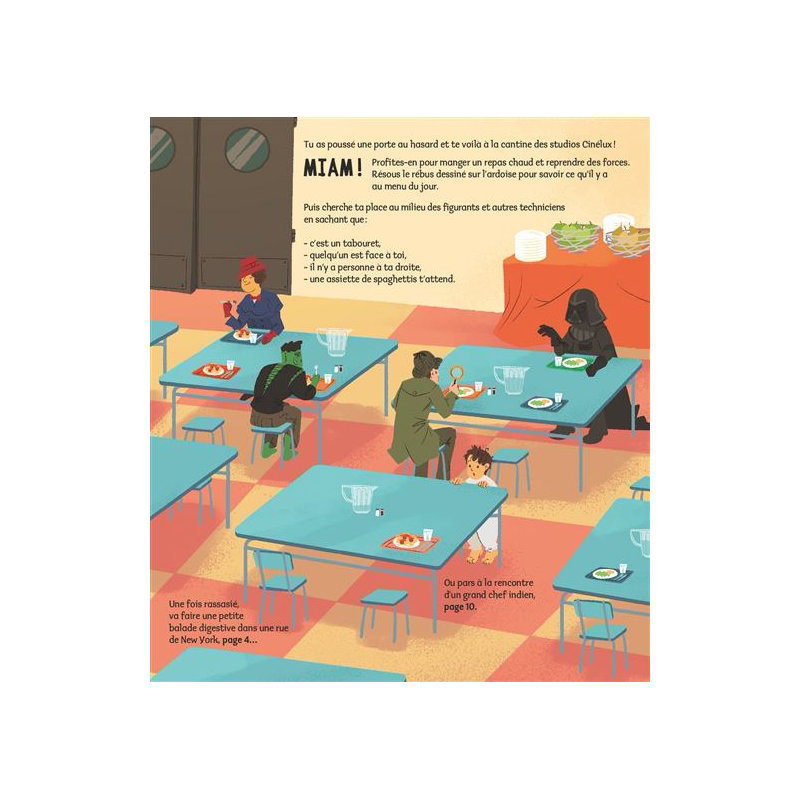 Tu as poussé une porte au hasard et te voilà à la cantine des studios Cinélux !

MIAM ! Profites-en pour manger un repas chaud et reprendre des forces. Résous le rébus dessiné sur l'ardoise pour savoir ce qu'il y a au menu du jour.

Puis cherche ta place au milieu des figurants et autres techniciens en sachant que :

- c'est un tabouret,
- quelqu'un est face à toi,
- il n'y a personne à ta droite,
- une assiette de spaghettis t'attend.

Une fois rassasié, va faire une petite balade digestive dans une rue de New York, page 4...

Ou pars à la rencontre d'un grand chef indien, page 10.